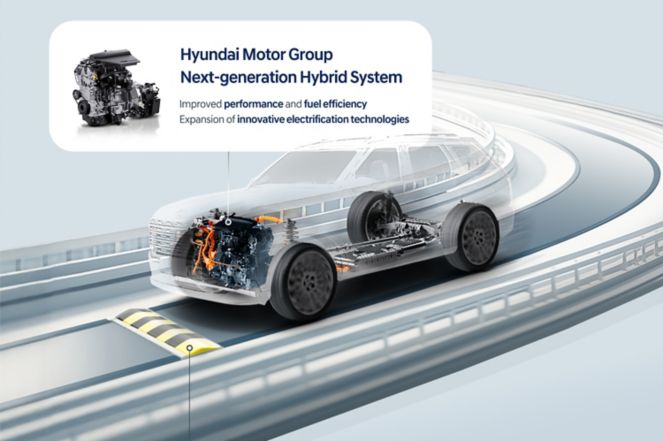 Hyundai Motor Group
Next-generation Hybrid System

Improved performance and fuel efficiency
Expansion of innovative electrification technologies