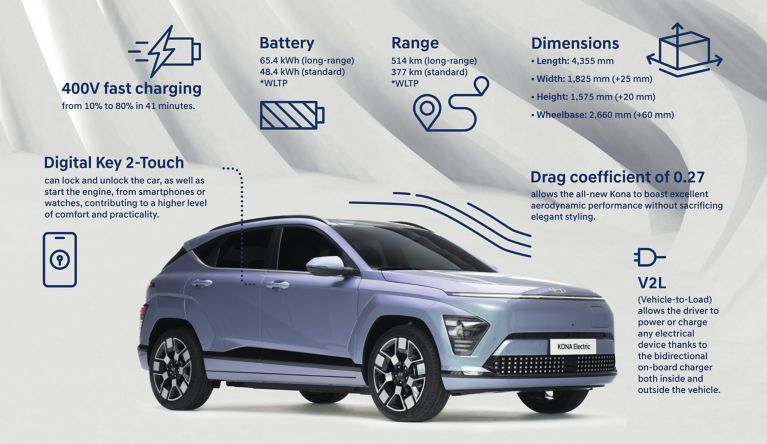 400V fast charging
from 10% to 80% in 41 minutes.

Battery
65.4 kWh (long-range)
48.4 kWh (standard)
*WLTP

Range
514 km (long-range)
377 km (standard)
*WLTP

Dimensions
• Length: 4,355 mm
• Width: 1,825 mm (+25 mm)
• Height: 1,575 mm (+20 mm)
• Wheelbase: 2,660 mm (+60 mm)

Digital Key 2-Touch
can lock and unlock the car, as well as start the engine, from smartphones or watches, contributing to a higher level of comfort and practicality.

Drag coefficient of 0.27
allows the all-new Kona to boast excellent aerodynamic performance without sacrificing elegant styling.

V2L
(Vehicle-to-Load) allows the driver to power or charge any electrical device thanks to the bidirectional on-board charger both inside and outside the vehicle.

KONA Electric