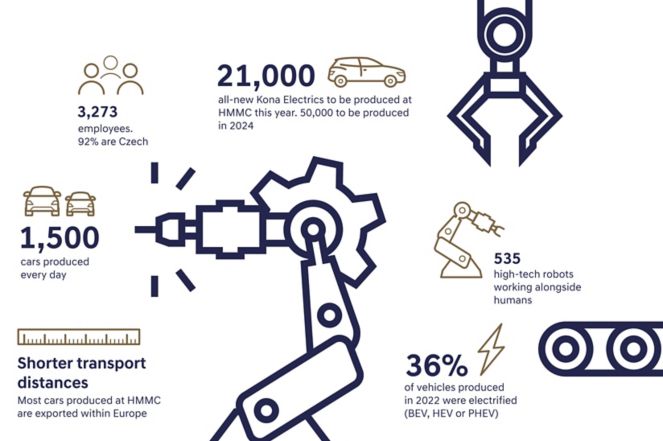 3,273
employees.
92% are Czech

21,000
all-new Kona Electrics to be produced at HMMC this year. 50,000 to be produced in 2024

1,500
cars produced every day

535
high-tech robots working alongside humans

Shorter transport distances
Most cars produced at HMMC are exported within Europe

36%
of vehicles produced in 2022 were electrified (BEV, HEV or PHEV)