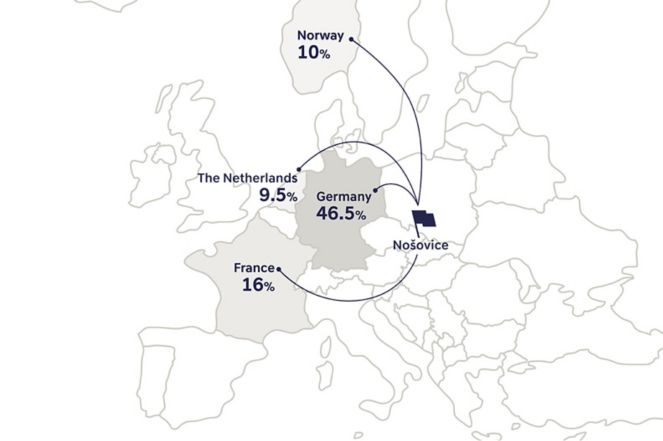 Norway
10%

The Netherlands
9.5%

Germany
46.5%

Nošovice

France
16%