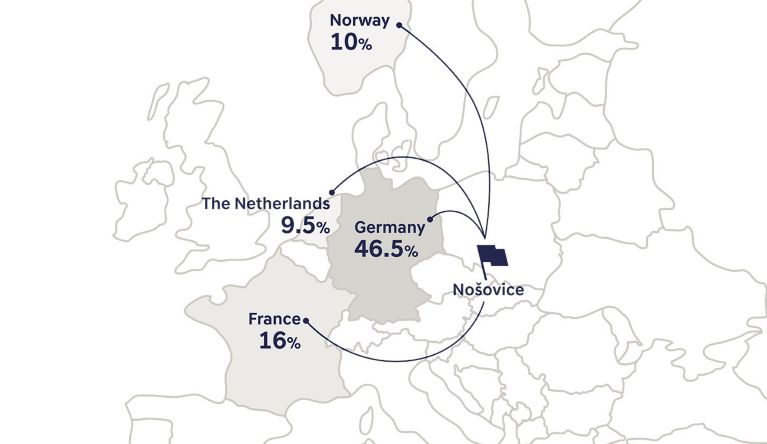 Norway
10%

The Netherlands
9.5%

Germany
46.5%

Nošovice

France
16%