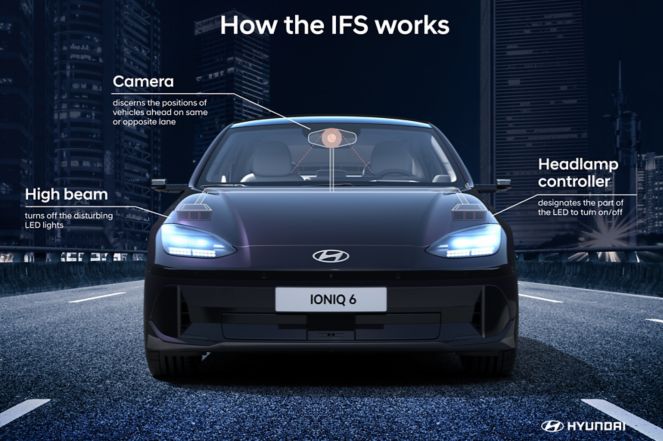 How the IFS works

Camera
discerns the positions of vehicles ahead on same or opposite lane

High beam
turns off the disturbing LED lights

Headlamp controller
designates the part of the LED to turn on/off

IONIQ 6

HYUNDAI